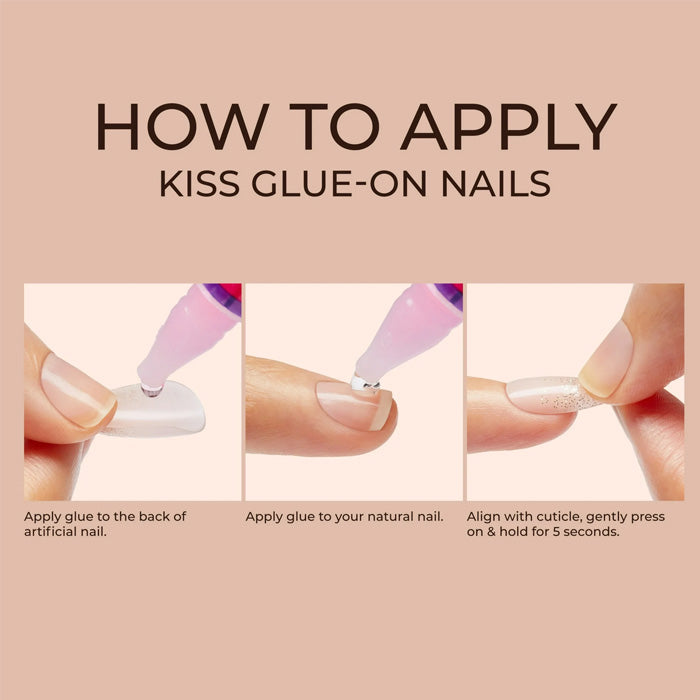 HOW TO APPLY
KISS GLUE-ON NAILS

Apply glue to the back of artificial nail.

Apply glue to your natural nail.

Align with cuticle, gently press on & hold for 5 seconds.